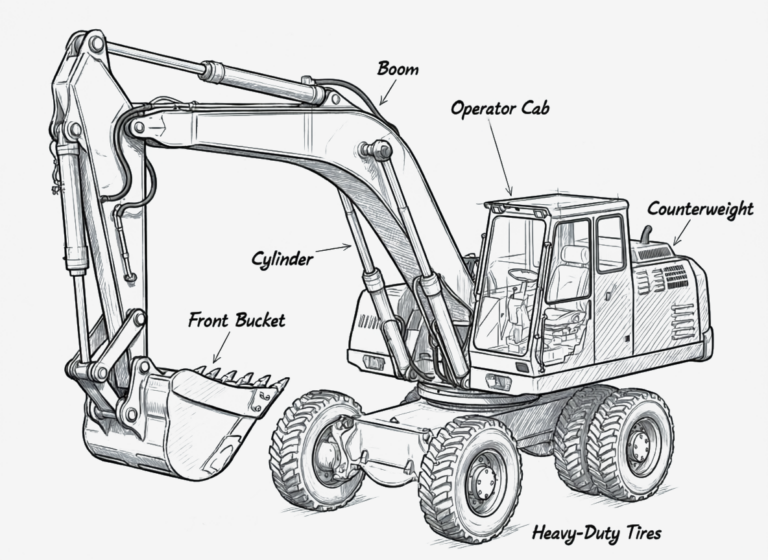 Boom

Operator Cab

Counterweight

Cylinder

Front Bucket

Heavy-Duty Tires