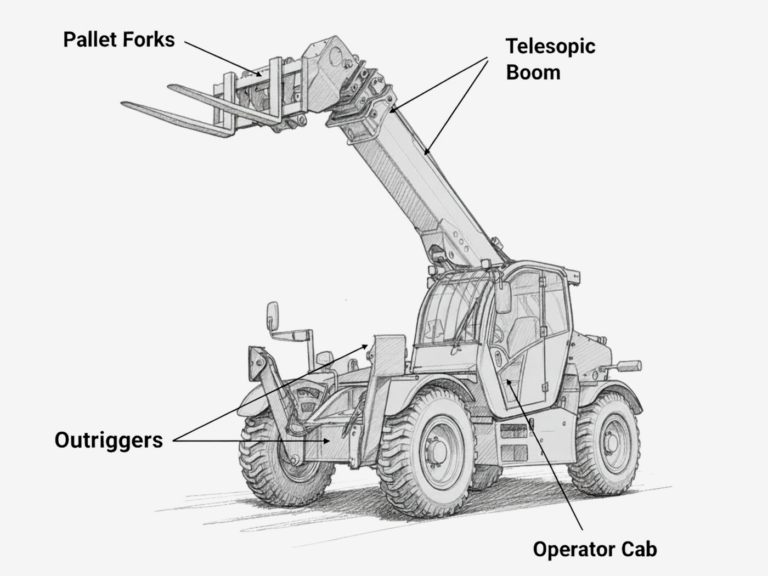 Pallet Forks

Telesopic Boom

Outriggers

Operator Cab