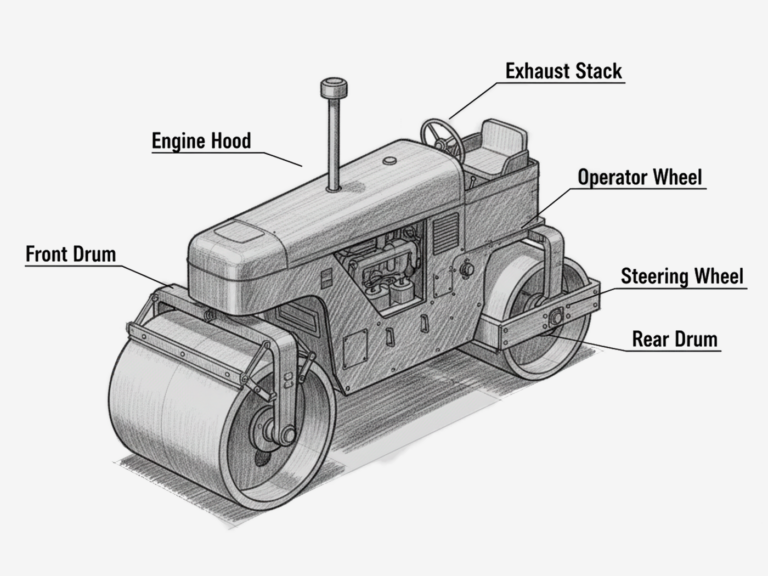 Exhaust Stack

Engine Hood

Operator Wheel

Front Drum

Steering Wheel

Rear Drum