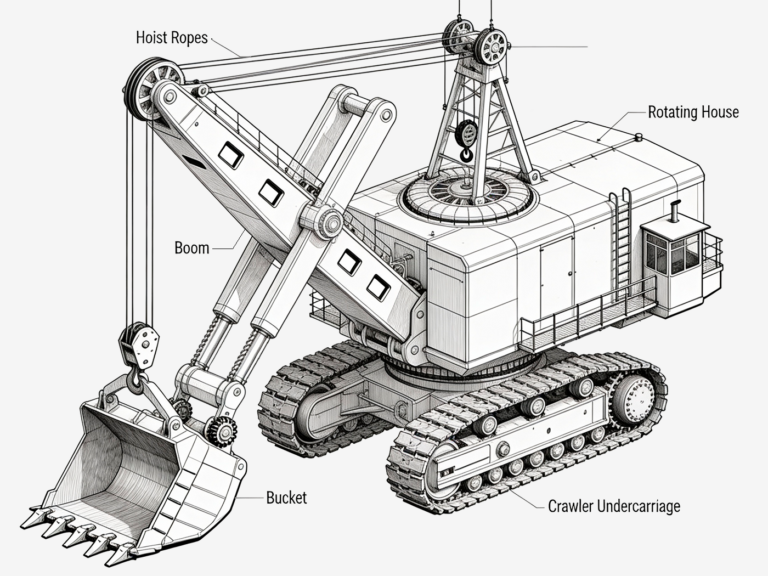 Hoist Ropes
Rotating House
Boom
Bucket
Crawler Undercarriage